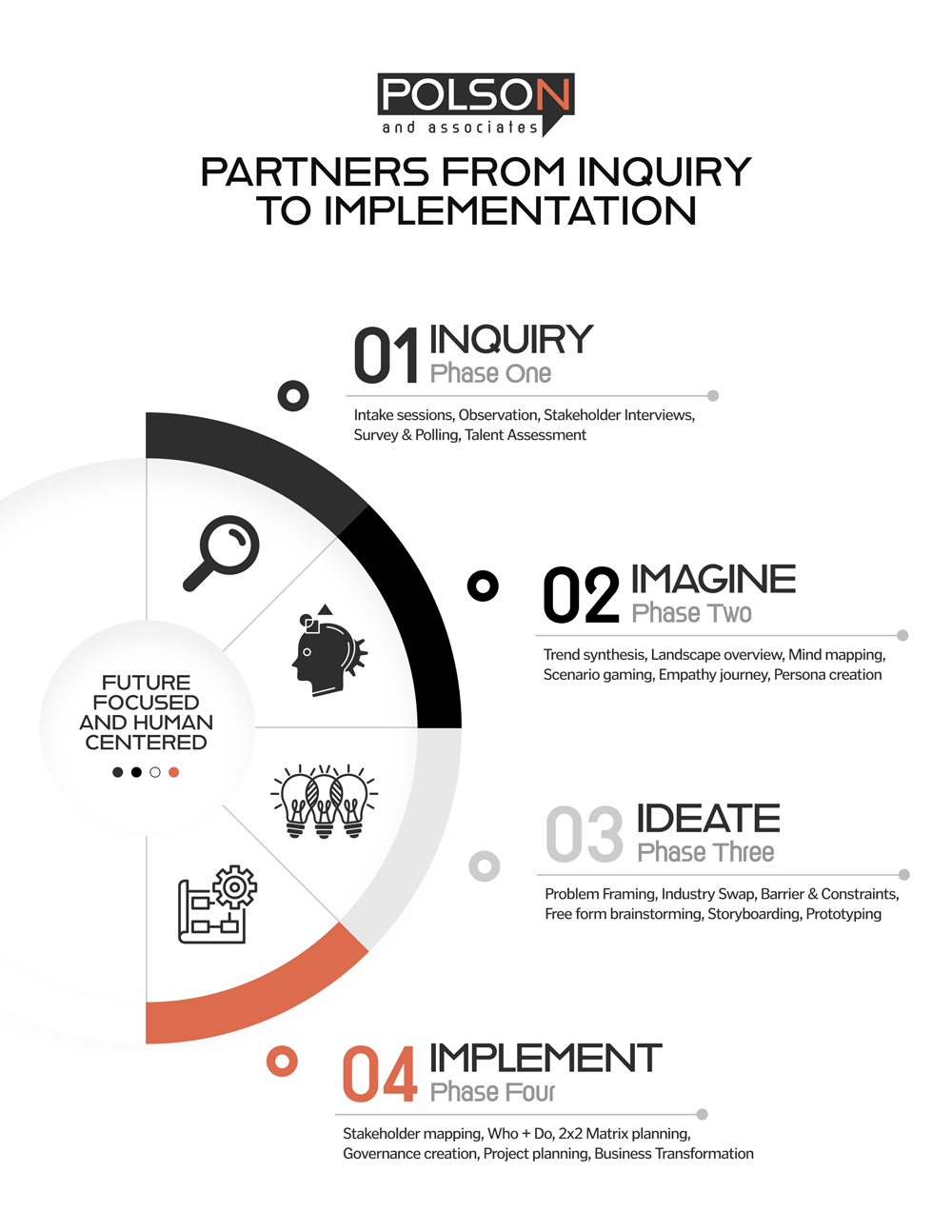 POLSON
and associates

PARTNERS FROM INQUIRY TO IMPLEMENTATION

01 INQUIRY
Phase One

Intake sessions, Observation, Stakeholder Interviews, Survey & Polling, Talent Assessment

FUTURE FOCUSED AND HUMAN CENTERED

02 IMAGINE
Phase Two

Trend synthesis, Landscape overview, Mind mapping, Scenario gaming, Empathy journey, Persona creation

03 IDEATE
Phase Three

Problem Framing, Industry Swap, Barrier & Constraints, Free form brainstorming, Storyboarding, Prototyping

04 IMPLEMENT
Phase Four

Stakeholder mapping, Who + Do, 2x2 Matrix planning, Governance creation, Project planning, Business Transformation